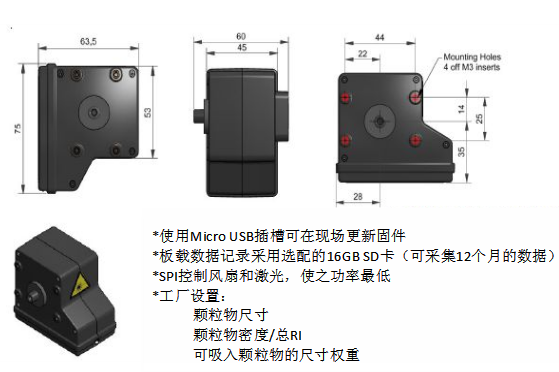 63,5

75

53

60

45

44

22

Mounting Holes
4 off M3 inserts

14

25

35

28

*使用Micro USB插槽可在现场更新固件
*板载数据记录采用选配的16GB SD卡（可采集12个月的数据）
*SPI控制风扇和激光，使之功率最低
*工厂设置：
颗粒物尺寸
颗粒物密度/总RI
可吸入颗粒物的尺寸权重